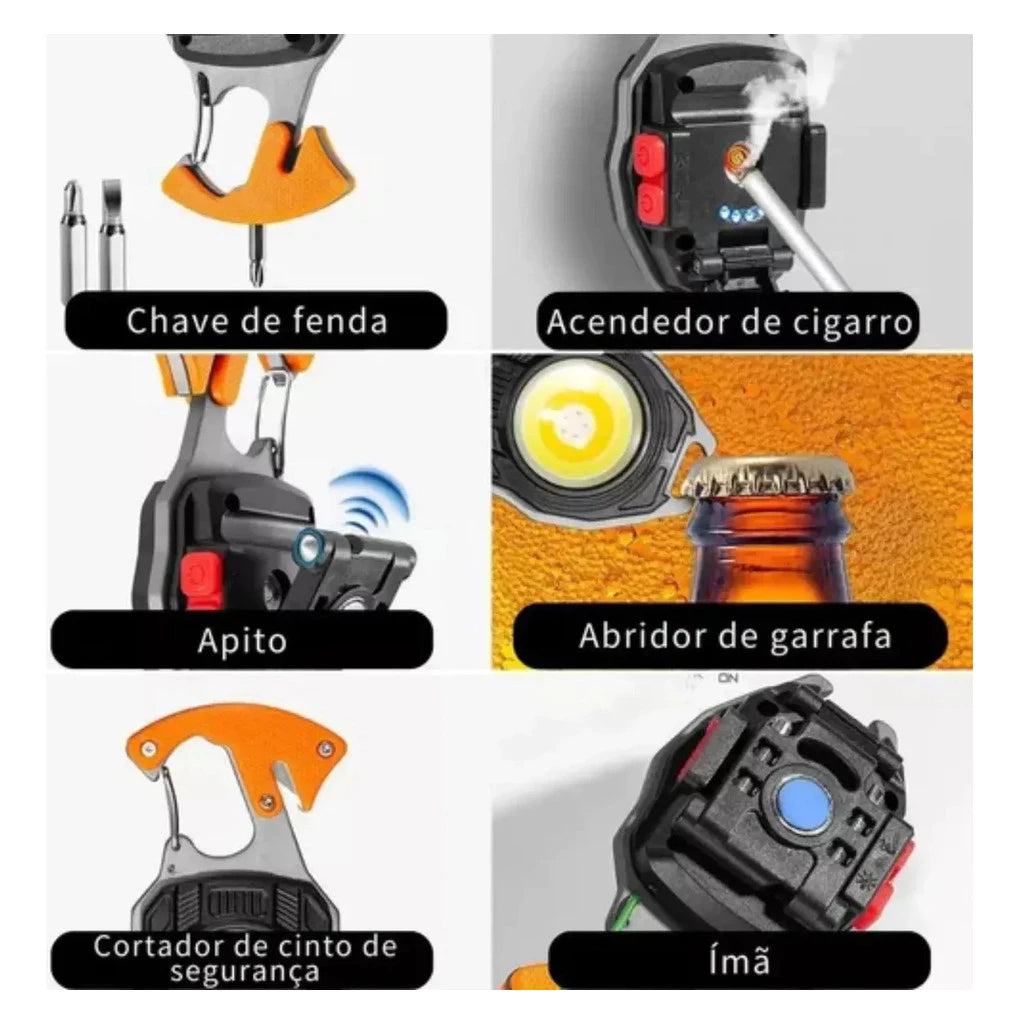 Chave de fenda

Acendedor de cigarro

Apito

Abridor de garrafa

Cortador de cinto de segurança

Ímã