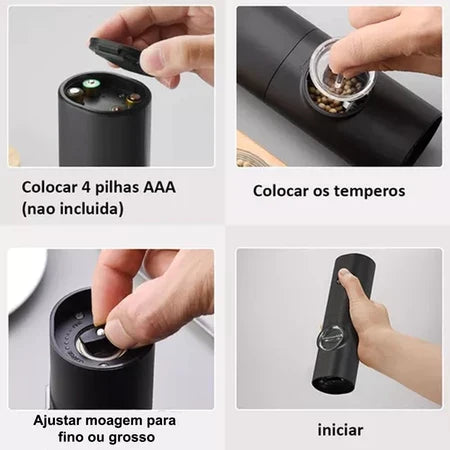 Colocar 4 pilhas AAA
(nao incluida)

Colocar os temperos

Ajustar moagem para
fino ou grosso

iniciar